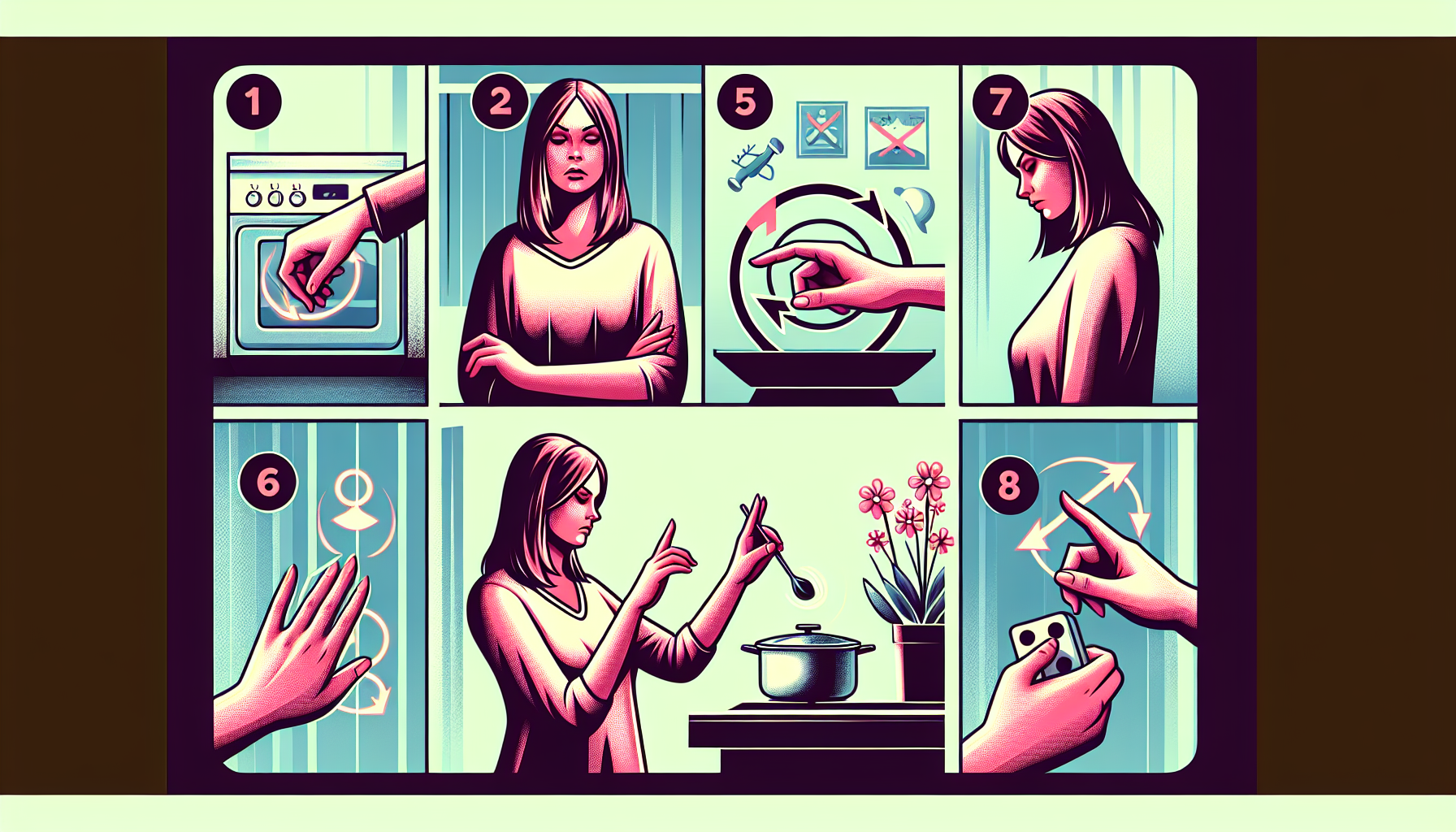 1

2

5

7

6

8